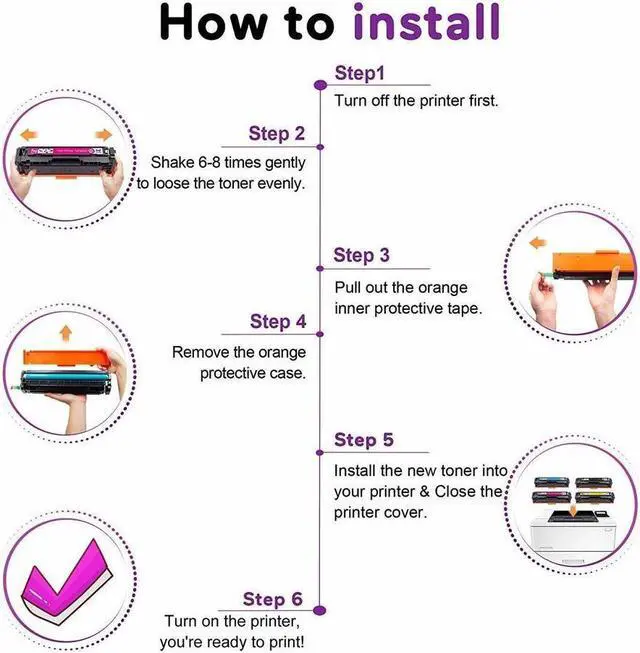 How to install

Step1
Turn off the printer first.

Step 2
Shake 6-8 times gently to loose the toner evenly.

Step 3
Pull out the orange inner protective tape.

Step 4
Remove the orange protective case.

Step 5
Install the new toner into your printer & Close the printer cover.

Step 6
Turn on the printer, you're ready to print!