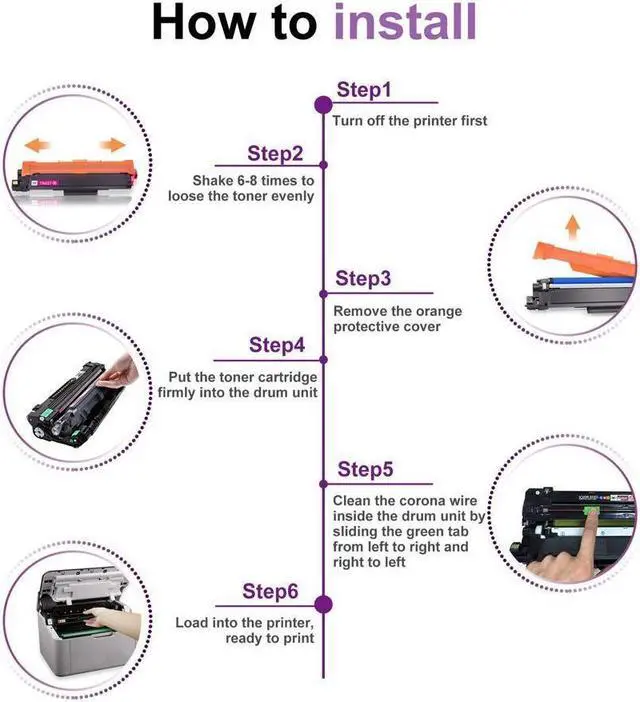 How to install

Step1
Turn off the printer first

Step2
Shake 6-8 times to loose the toner evenly

Step3
Remove the orange protective cover

Step4
Put the toner cartridge firmly into the drum unit

Step5
Clean the corona wire inside the drum unit by sliding the green tab from left to right and right to left

Step6
Load into the printer, ready to print