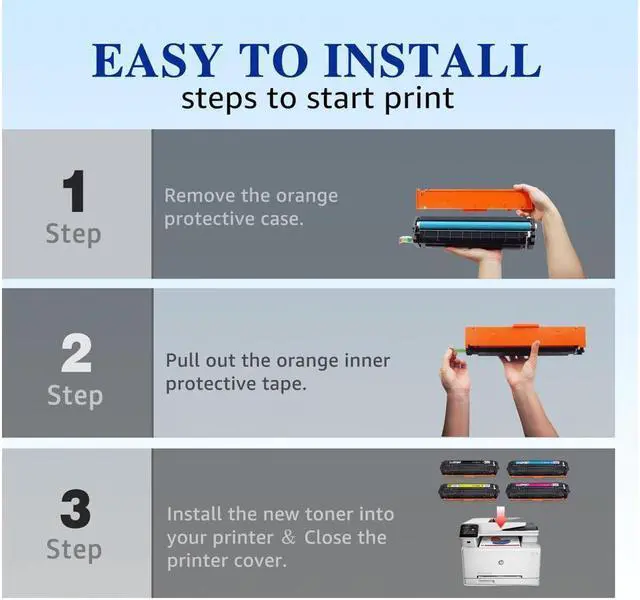 EASY TO INSTALL

steps to start print

1
Step

Remove the orange protective case.

2
Step

Pull out the orange inner protective tape.

3
Step

Install the new toner into your printer & Close the printer cover.