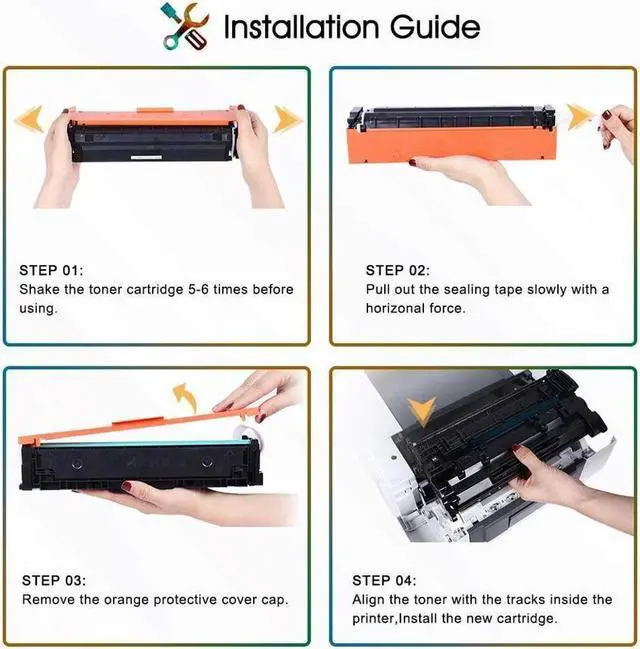 Installation Guide

STEP 01:
Shake the toner cartridge 5-6 times before using.

STEP 02:
Pull out the sealing tape slowly with a horizonal force.

STEP 03:
Remove the orange protective cover cap.

STEP 04:
Align the toner with the tracks inside the printer,Install the new cartridge.