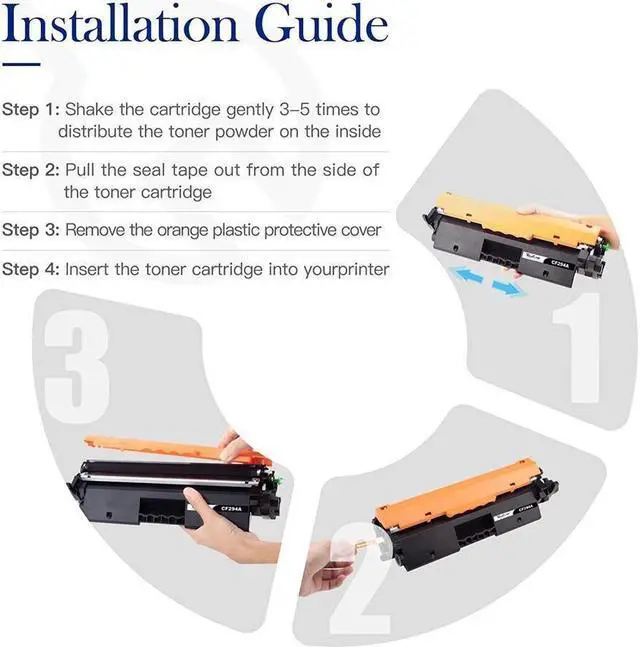 Installation Guide

Step 1: Shake the cartridge gently 3–5 times to distribute the toner powder on the inside

Step 2: Pull the seal tape out from the side of the toner cartridge

Step 3: Remove the orange plastic protective cover

Step 4: Insert the toner cartridge into yourprinter

CF294A

1

3

CF294A

CF294A

2