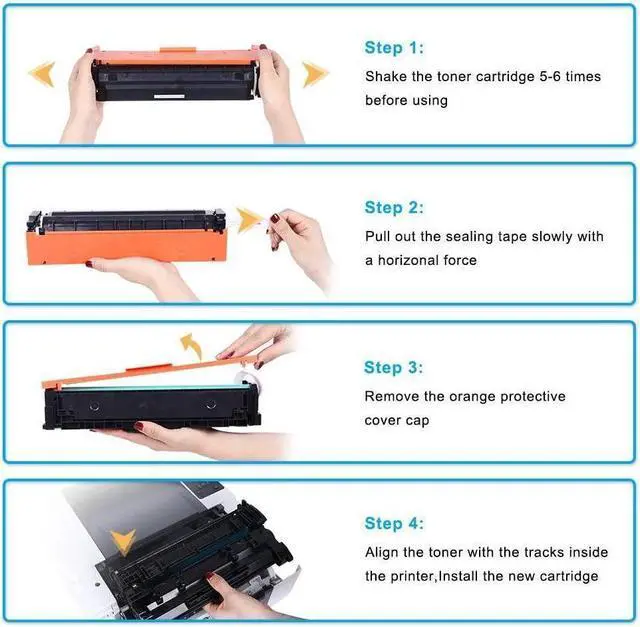 Step 1:
Shake the toner cartridge 5-6 times before using

Step 2:
Pull out the sealing tape slowly with a horizonal force

Step 3:
Remove the orange protective cover cap

Step 4:
Align the toner with the tracks inside the printer,Install the new cartridge