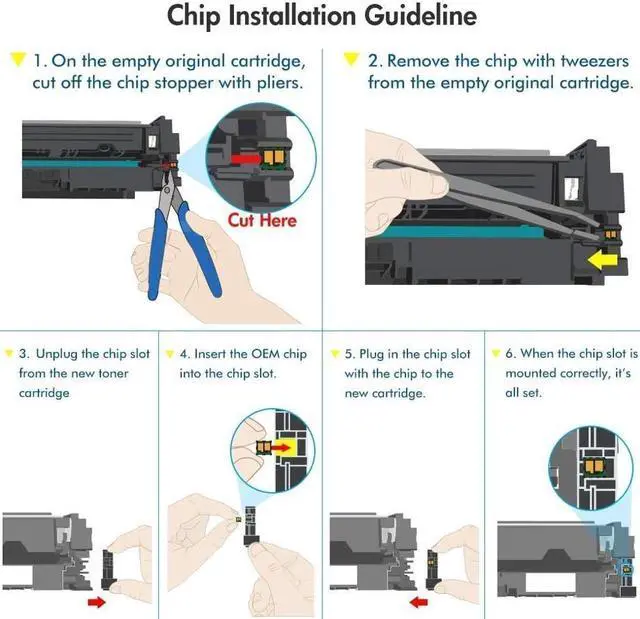 Chip Installation Guideline

1. On the empty original cartridge, cut off the chip stopper with pliers.

Cut Here

2. Remove the chip with tweezers from the empty original cartridge.

3. Unplug the chip slot from the new toner cartridge

4. Insert the OEM chip into the chip slot.

5. Plug in the chip slot with the chip to the new cartridge.

6. When the chip slot is mounted correctly, it's all set.