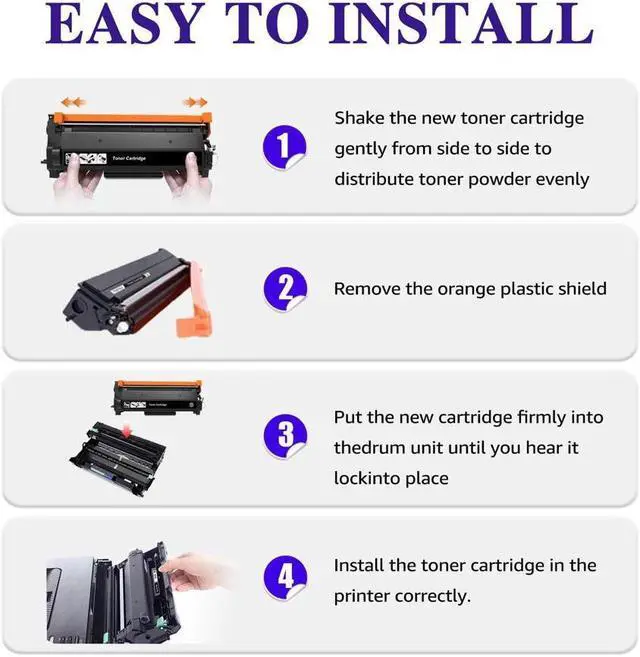 EASY TO INSTALL

Toner Cartridge

1

Shake the new toner cartridge gently from side to side to distribute toner powder evenly

2

Remove the orange plastic shield

3

Put the new cartridge firmly into thedrum unit until you hear it lockinto place

4

Install the toner cartridge in the printer correctly.