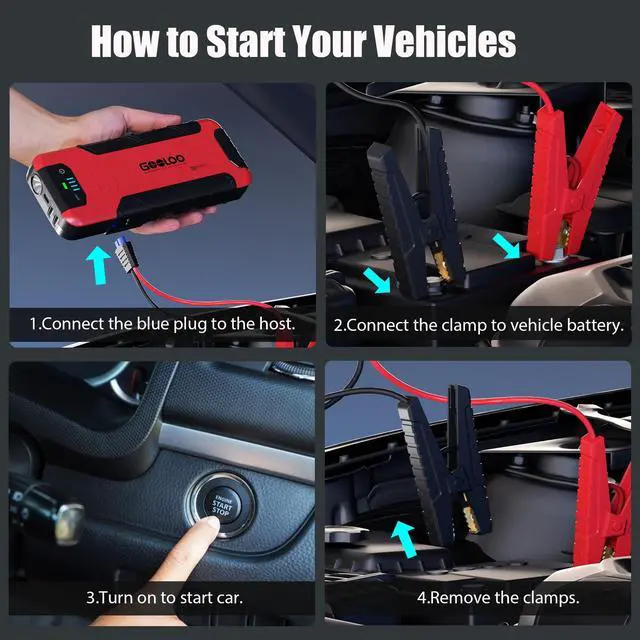 How to Start Your Vehicles

GOOLOO

1.Connect the blue plug to the host.

2.Connect the clamp to vehicle battery.

ENGINE
START
STOP

3.Turn on to start car.

4.Remove the clamps.