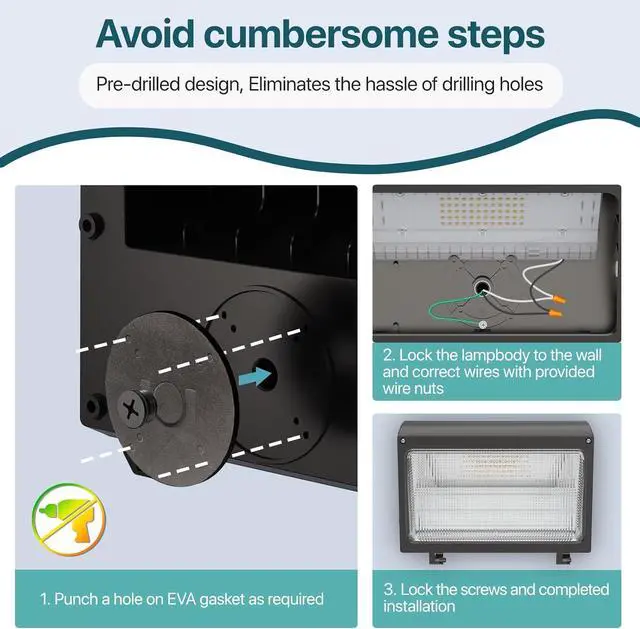 Avoid cumbersome steps

Pre-drilled design, Eliminates the hassle of drilling holes

1. Punch a hole on EVA gasket as required

2. Lock the lampbody to the wall and correct wires with provided wire nuts

3. Lock the screws and completed installation