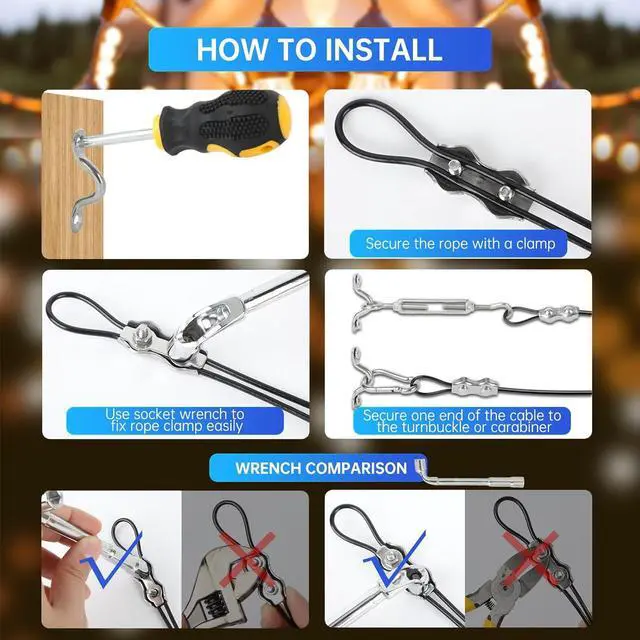 HOW TO INSTALL

Secure the rope with a clamp

Use socket wrench to fix rope clamp easily

Secure one end of the cable to the turnbuckle or carabiner

WRENCH COMPARISON