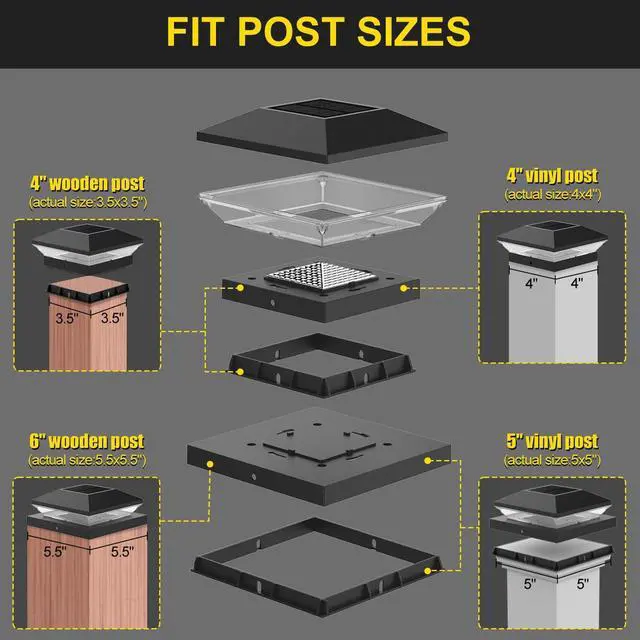 FIT POST SIZES

4" wooden post
(actual size:3.5x3.5")

3.5" 3.5"

4" vinyl post
(actual size:4x4")

4" 4"

6" wooden post
(actual size:5.5x5.5")

5.5" 5.5"

5" vinyl post
(actual size:5x5")

5" 5"