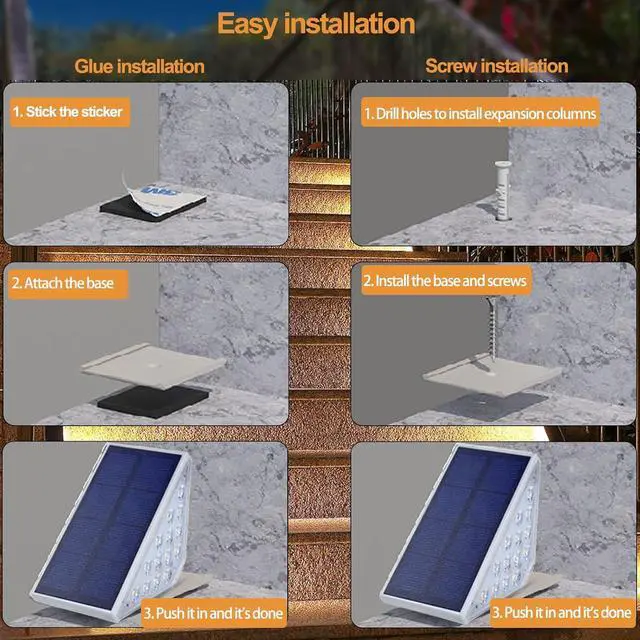 Easy installation

Glue installation

1. Stick the sticker

2. Attach the base

3. Push it in and it's done

Screw installation

1. Drill holes to install expansion columns

2. Install the base and screws

3. Push it in and it's done