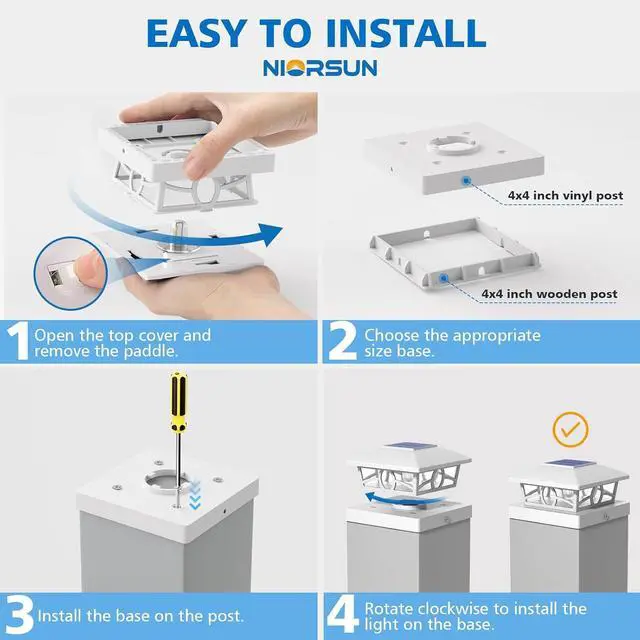 EASY TO INSTALL
NIORSUN

4x4 inch vinyl post

4x4 inch wooden post

1 Open the top cover and remove the paddle.

2 Choose the appropriate size base.

3 Install the base on the post.

4 Rotate clockwise to install the light on the base.