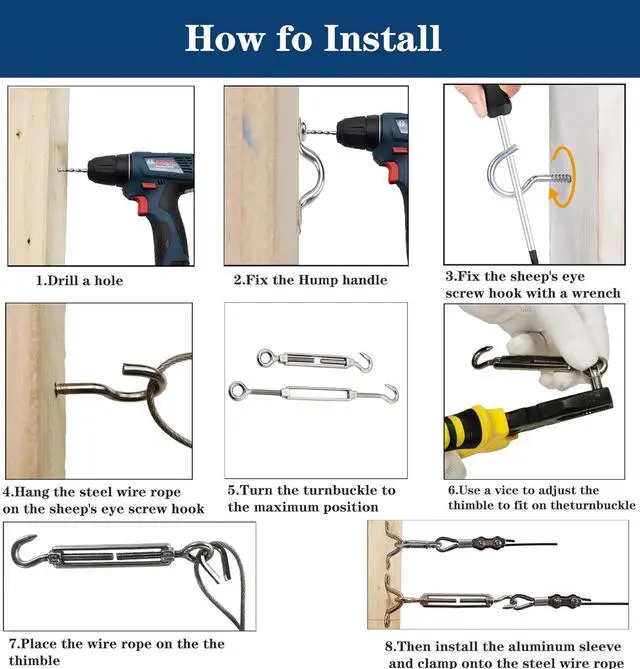 How fo Install

1.Drill a hole

2.Fix the Hump handle

3.Fix the sheep's eye screw hook with a wrench

4.Hang the steel wire rope on the sheep's eye screw hook

5.Turn the turnbuckle to the maximum position

6.Use a vice to adjust the thimble to fit on theturnbuckle

7.Place the wire rope on the the thimble

8.Then install the aluminum sleeve and clamp onto the steel wire rope