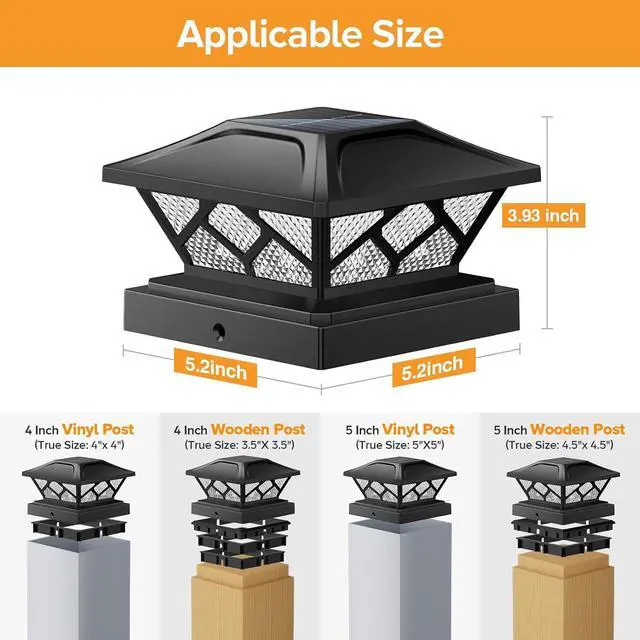 Applicable Size

3.93 inch

5.2inch

5.2inch

4 Inch Vinyl Post
(True Size: 4"x 4")

4 Inch Wooden Post
(True Size: 3.5"X 3.5")

5 Inch Vinyl Post
(True Size: 5"X5")

5 Inch Wooden Post
(True Size: 4.5"x 4.5")