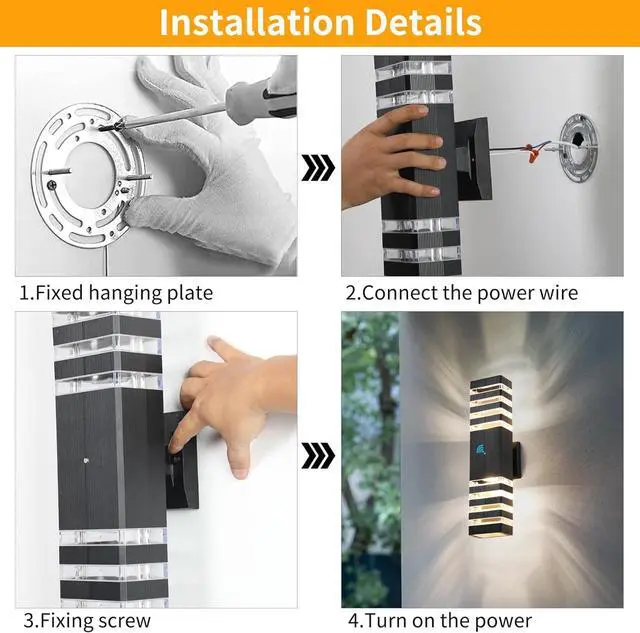 Installation Details

1.Fixed hanging plate

2.Connect the power wire

3.Fixing screw

4.Turn on the power