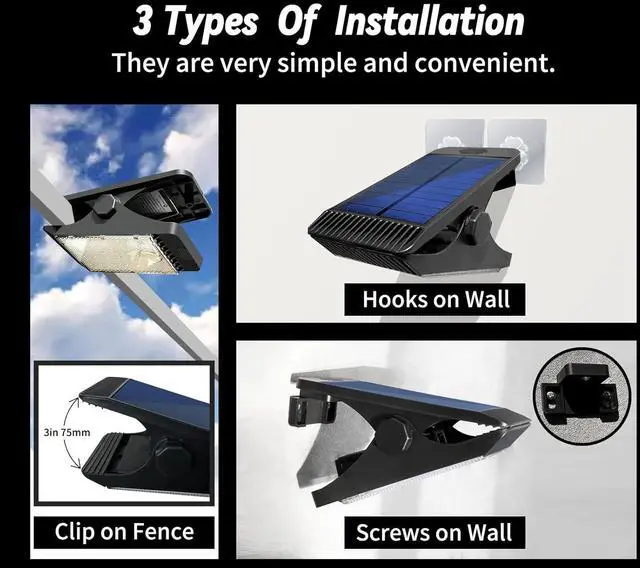 3 Types Of Installation

They are very simple and convenient.

3in 75mm

Clip on Fence

Hooks on Wall

Screws on Wall