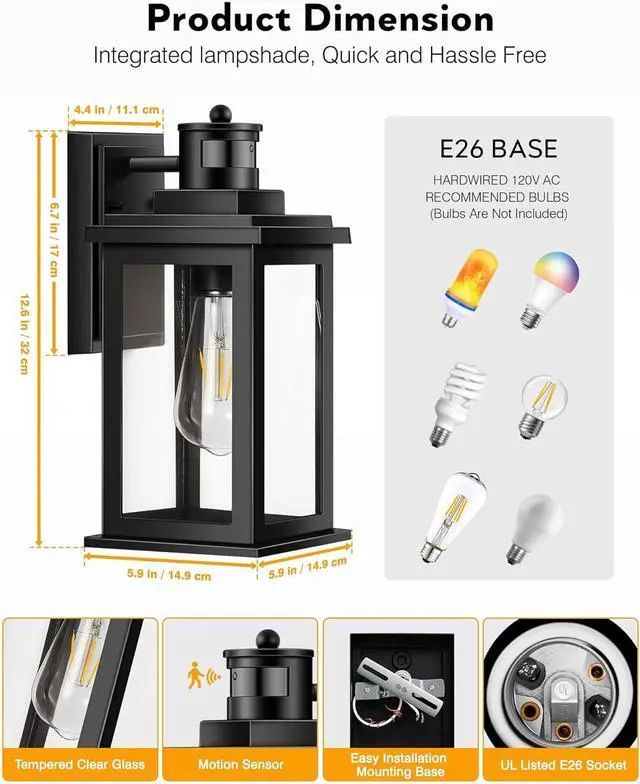 Product Dimension
Integrated lampshade, Quick and Hassle Free

4.4 in / 11.1 cm
6.7 in / 17 cm
12.6 in / 32 cm
5.9 in / 14.9 cm
5.9 in / 14.9 cm

E26 BASE
HARDWIRED 120V AC
RECOMMENDED BULBS
(Bulbs Are Not Included)

Tempered Clear Glass
Motion Sensor
Easy Installation Mounting Base
UL Listed E26 Socket