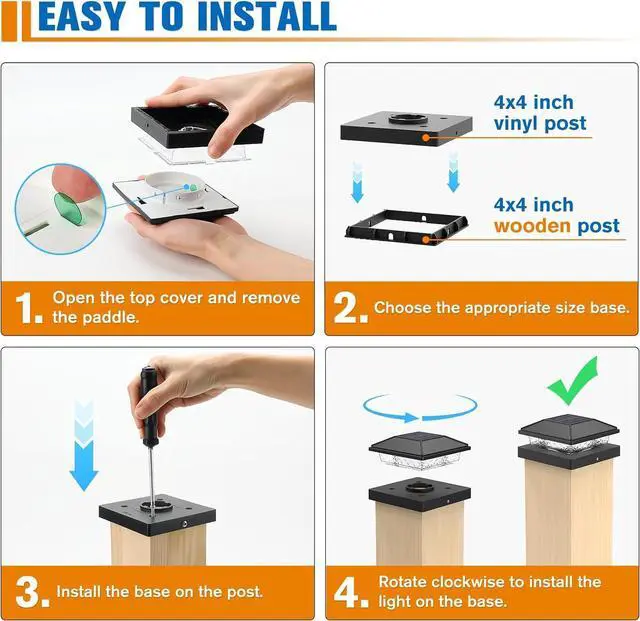 EASY TO INSTALL

1. Open the top cover and remove the paddle.

4x4 inch vinyl post

4x4 inch wooden post

2. Choose the appropriate size base.

3. Install the base on the post.

4. Rotate clockwise to install the light on the base.