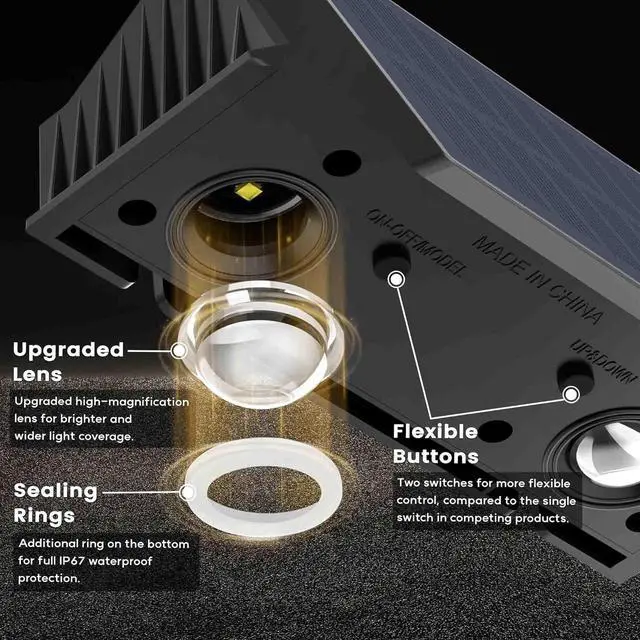 ON-OFF/MODEL

MADE IN CHINA

UP&DOWN

Upgraded Lens

Upgraded high-magnification lens for brighter and wider light coverage.

Sealing Rings

Additional ring on the bottom for full IP67 waterproof protection.

Flexible Buttons

Two switches for more flexible control, compared to the single switch in competing products.