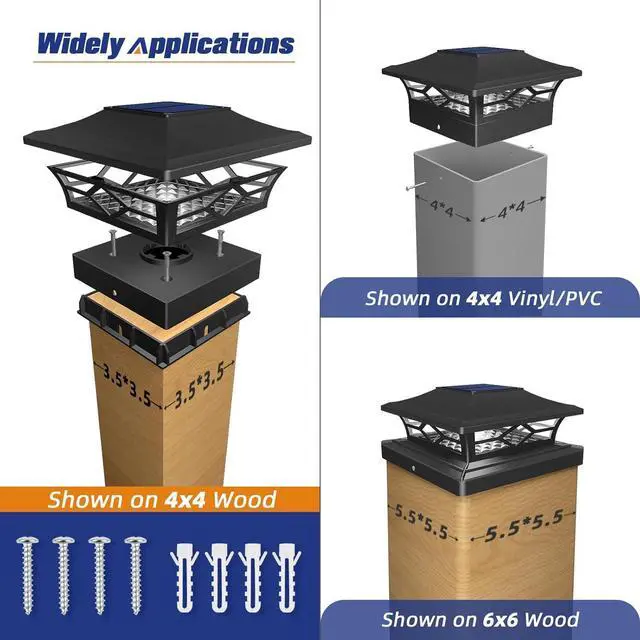 Widely Applications

3.5*3.5

3.5*3.5

Shown on 4x4 Wood

4*4

4*4

Shown on 4x4 Vinyl/PVC

5.5*5.5

5.5*5.5

Shown on 6x6 Wood