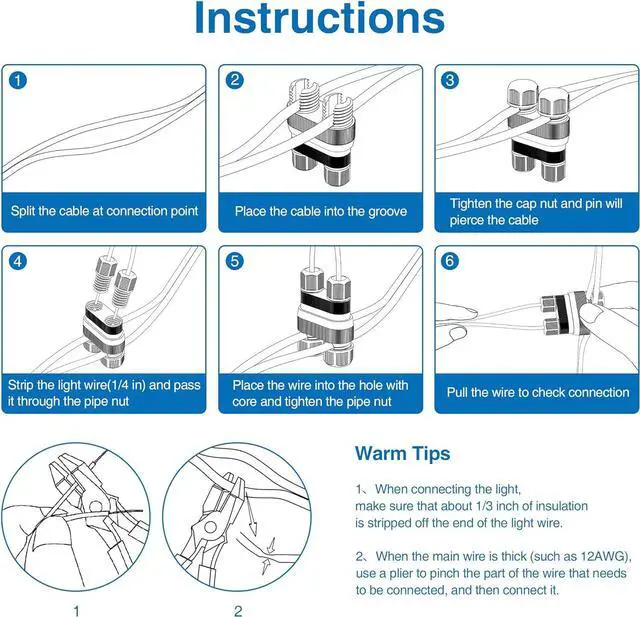 Instructions

1
Split the cable at connection point

2
Place the cable into the groove

3
Tighten the cap nut and pin will pierce the cable

4
Strip the light wire(1/4 in) and pass it through the pipe nut

5
Place the wire into the hole with core and tighten the pipe nut

6
Pull the wire to check connection

1

2

Warm Tips

1、When connecting the light, make sure that about 1/3 inch of insulation is stripped off the end of the light wire.

2、When the main wire is thick (such as 12AWG), use a plier to pinch the part of the wire that needs to be connected, and then connect it.