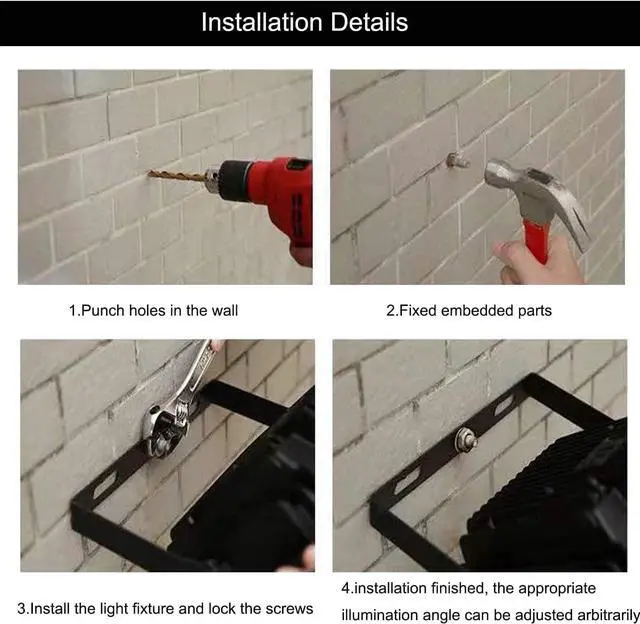 Installation Details

1.Punch holes in the wall

2.Fixed embedded parts

3.Install the light fixture and lock the screws

4.installation finished, the appropriate illumination angle can be adjusted arbitrarily