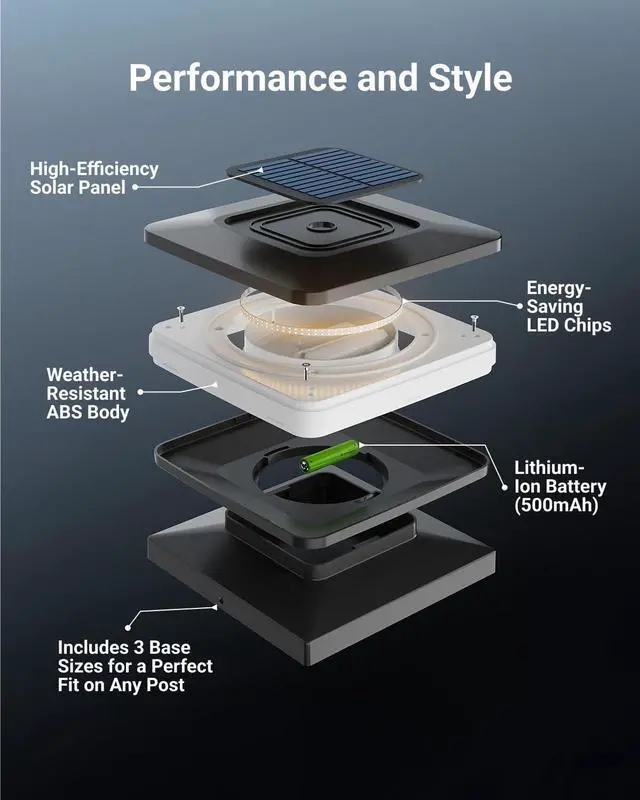 Performance and Style

High-Efficiency Solar Panel

Energy-Saving LED Chips

Weather-Resistant ABS Body

Lithium-Ion Battery (500mAh)

Includes 3 Base Sizes for a Perfect Fit on Any Post