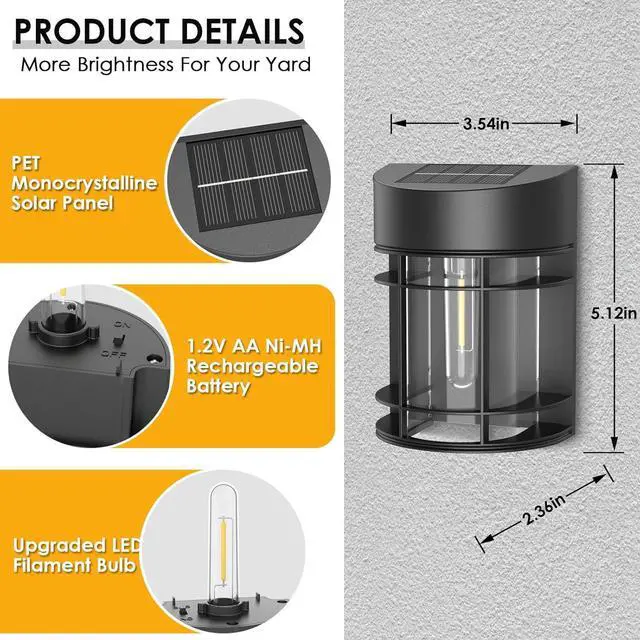 PRODUCT DETAILS
More Brightness For Your Yard

PET Monocrystalline Solar Panel

ON
OFF

1.2V AA Ni-MH Rechargeable Battery

Upgraded LED Filament Bulb

3.54in
5.12in
2.36in