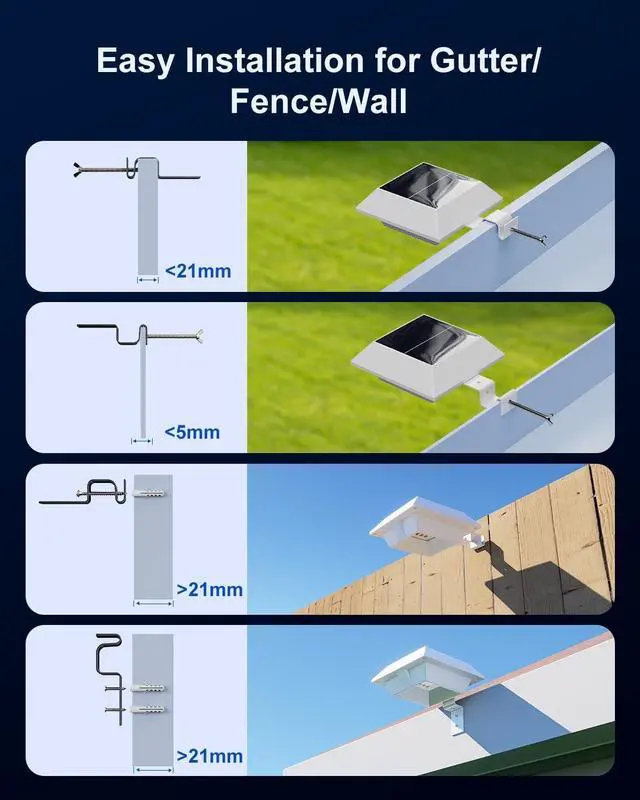 Easy Installation for Gutter/ Fence/Wall

<21mm

<5mm

>21mm

>21mm