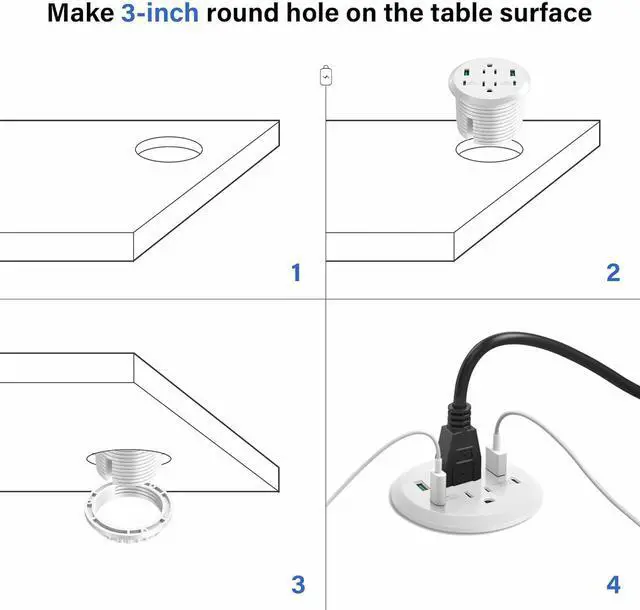 Make 3-inch round hole on the table surface

1

2

3

4