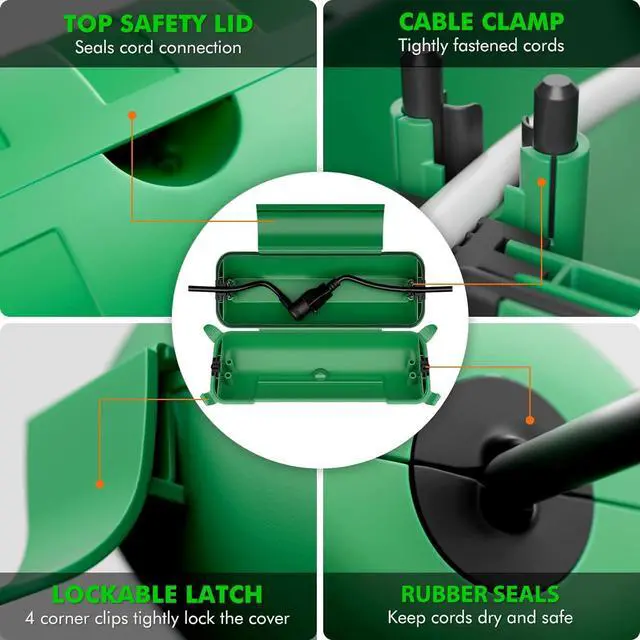 TOP SAFETY LID
Seals cord connection

CABLE CLAMP
Tightly fastened cords

LOCKABLE LATCH
4 corner clips tightly lock the cover

RUBBER SEALS
Keep cords dry and safe