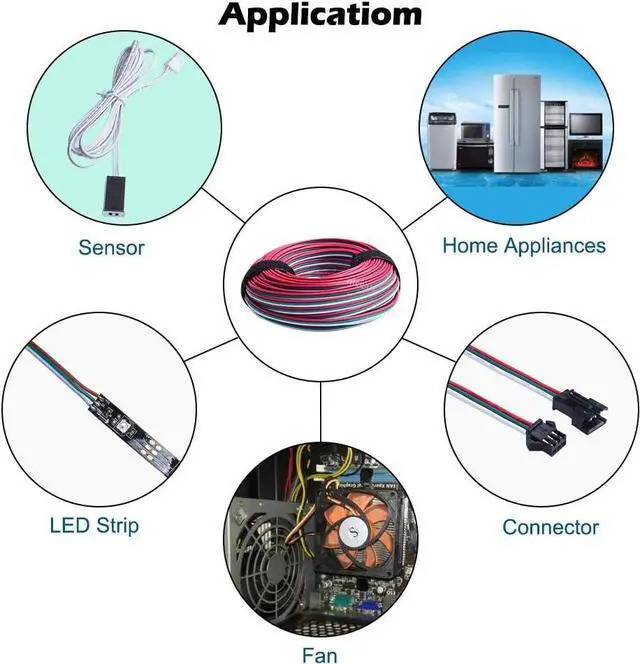 Applicatiom

Sensor

Home Appliances

LED Strip

Connector

Fan