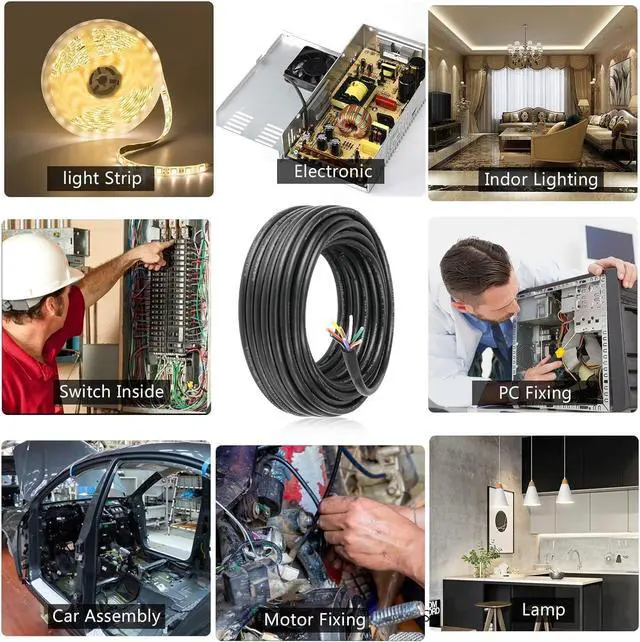 light Strip

Electronic

Indor Lighting

Switch Inside

PC Fixing

Car Assembly

Motor Fixing

Lamp