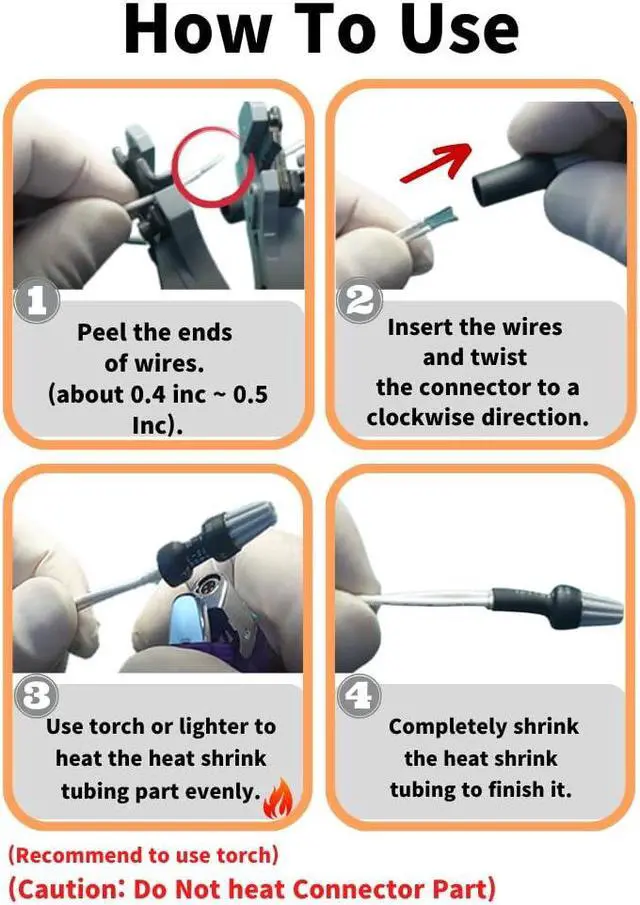 How To Use

1
Peel the ends of wires. (about 0.4 inc ~ 0.5 Inc).

2
Insert the wires and twist the connector to a clockwise direction.

3
Use torch or lighter to heat the heat shrink tubing part evenly.

4
Completely shrink the heat shrink tubing to finish it.

(Recommend to use torch)
(Caution: Do Not heat Connector Part)