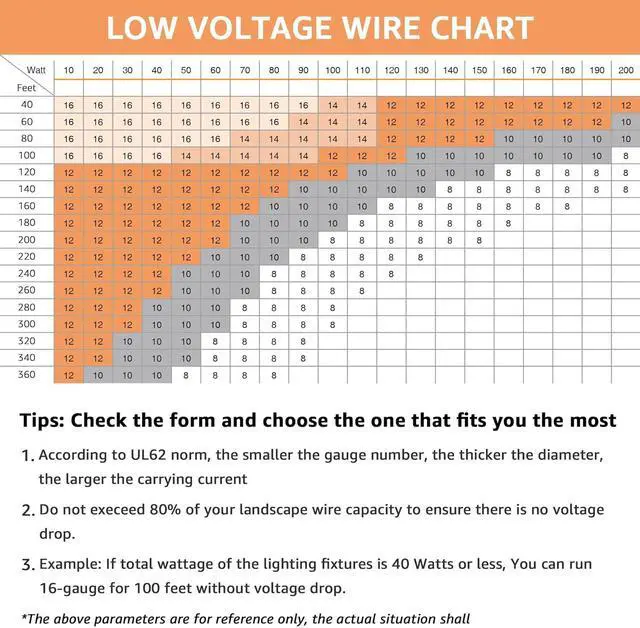 LOW VOLTAGE WIRE CHART

| Watt / Feet | 10 | 20 | 30 | 40 | 50 | 60 | 70 | 80 | 90 | 100 | 110 | 120 | 130 | 140 | 150 | 160 | 170 | 180 | 190 | 200 |
|---|---|---|---|---|---|---|---|---|---|---|---|---|---|---|---|---|---|---|---|---|
| 40 | 16 | 16 | 16 | 16 | 16 | 16 | 16 | 16 | 16 | 14 | 14 | 12 | 12 | 12 | 12 | 12 | 12 | 12 | 12 | 12 |
| 60 | 16 | 16 | 16 | 16 | 16 | 16 | 16 | 16 | 14 | 14 | 14 | 12 | 12 | 12 | 12 | 12 | 12 | 12 | 12 | 10 |
| 80 | 16 | 16 | 16 | 16 | 16 | 16 | 14 | 14 | 14 | 14 | 14 | 12 | 12 | 12 | 12 | 10 | 10 | 10 | 10 | 10 |
| 100 | 16 | 16 | 16 | 16 | 14 | 14 | 14 | 14 | 14 | 12 | 12 | 12 | 10 | 10 | 10 | 10 | 10 | 10 | 10 | 8 |
| 120 | 12 | 12 | 12 | 12 | 12 | 12 | 12 | 12 | 12 | 12 | 10 | 10 | 10 | 10 | 10 | 8 | 8 | 8 | 8 | 8 |
| 140 | 12 | 12 | 12 | 12 | 12 | 12 | 12 | 12 | 10 | 10 | 10 | 10 | 10 | 8 | 8 | 8 | 8 | 8 | 8 | 8 |
| 160 | 12 | 12 | 12 | 12 | 12 | 12 | 12 | 10 | 10 | 10 | 10 | 8 | 8 | 8 | 8 | 8 | 8 | 8 | | |
| 180 | 12 | 12 | 12 | 12 | 12 | 12 | 10 | 10 | 10 | 10 | 8 | 8 | 8 | 8 | 8 | 8 | | | | |
| 200 | 12 | 12 | 12 | 12 | 12 | 12 | 10 | 10 | 10 | 8 | 8 | 8 | 8 | 8 | 8 | | | | | |
| 220 | 12 | 12 | 12 | 12 | 12 | 10 | 10 | 10 | 8 | 8 | 8 | 8 | 8 | | | | | | | |
| 240 | 12 | 12 | 12 | 12 | 10 | 10 | 10 | 8 | 8 | 8 | 8 | 8 | | | | | | | | |
| 260 | 12 | 12 | 12 | 12 | 10 | 10 | 10 | 8 | 8 | 8 | 8 | | | | | | | | | |
| 280 | 12 | 12 | 12 | 10 | 10 | 10 | 8 | 8 | 8 | 8 | | | | | | | | | | |
| 300 | 12 | 12 | 12 | 10 | 10 | 10 | 8 | 8 | 8 | 8 | | | | | | | | | | |
| 320 | 12 | 12 | 10 | 10 | 10 | 8 | 8 | 8 | 8 | | | | | | | | | | | |
| 340 | 12 | 12 | 10 | 10 | 10 | 8 | 8 | 8 | 8 | | | | | | | | | | | |
| 360 | 12 | 10 | 10 | 10 | 8 | 8 | 8 | 8 | | | | | | | | | | | | |

Tips: Check the form and choose the one that fits you the most

1. According to UL62 norm, the smaller the gauge number, the thicker the diameter, the larger the carrying current

2. Do not execeed 80% of your landscape wire capacity to ensure there is no voltage drop.

3. Example: If total wattage of the lighting fixtures is 40 Watts or less, You can run 16-gauge for 100 feet without voltage drop.

*The above parameters are for reference only, the actual situation shall