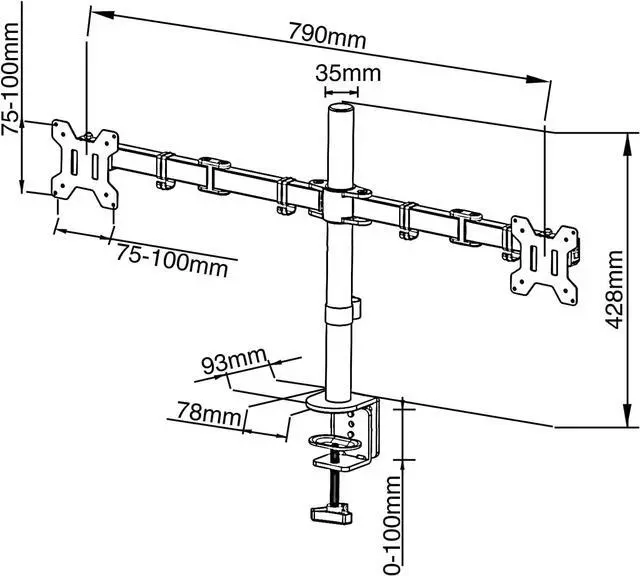 75-100mm
790mm
35mm
75-100mm
428mm
93mm
78mm
0-100mm