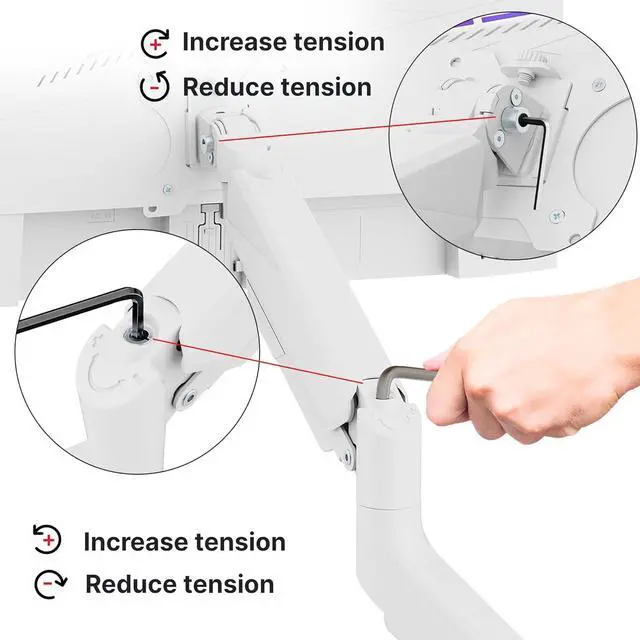 Increase tension
Reduce tension

Increase tension
Reduce tension