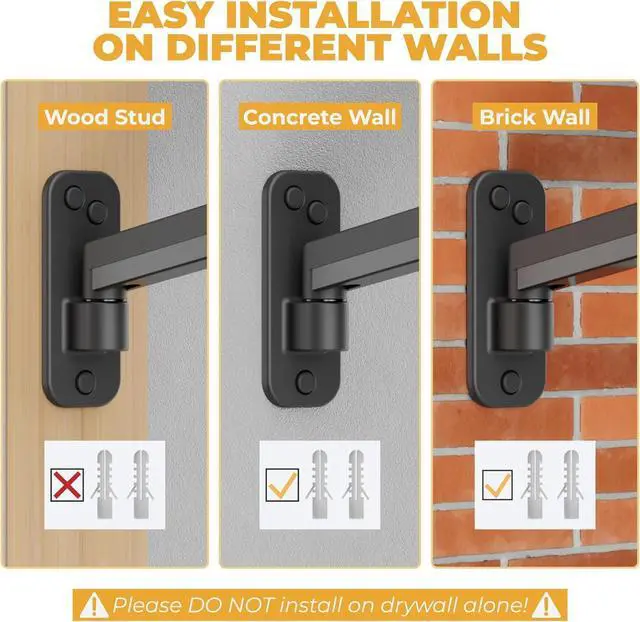 EASY INSTALLATION ON DIFFERENT WALLS

Wood Stud

Concrete Wall

Brick Wall

Please DO NOT install on drywall alone!