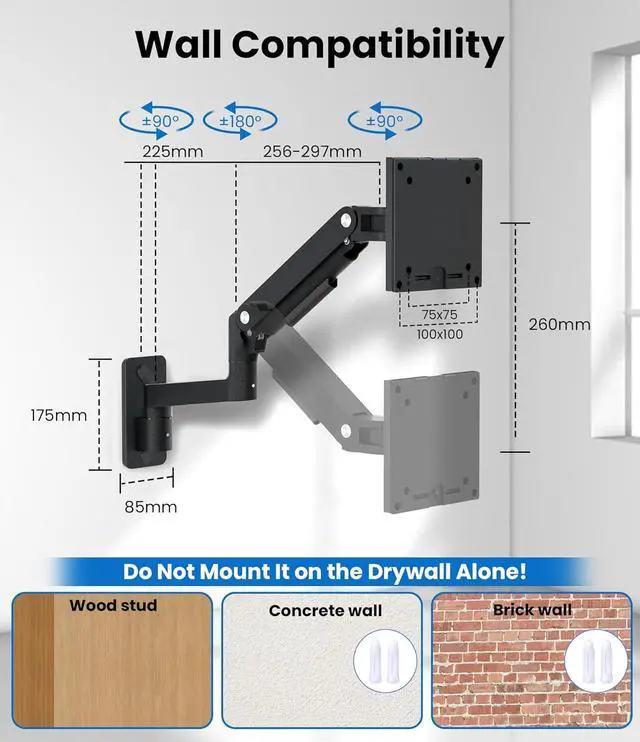 Wall Compatibility

±90°
±180°
±90°

225mm
256-297mm

75x75
100x100

260mm

175mm

85mm

Do Not Mount It on the Drywall Alone!

Wood stud

Concrete wall

Brick wall