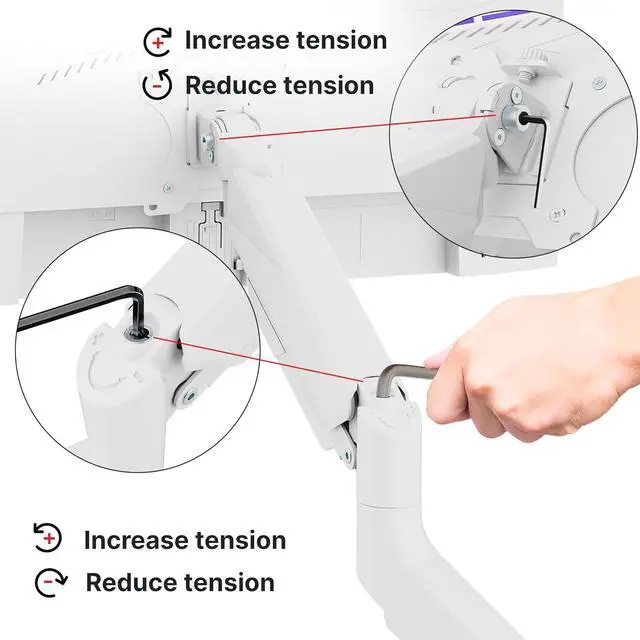 + Increase tension
- Reduce tension

+ Increase tension
- Reduce tension