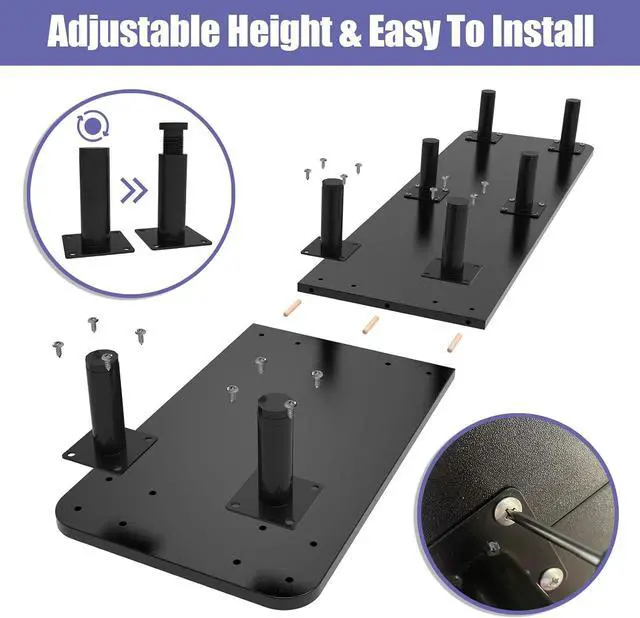 Adjustable Height & Easy To Install