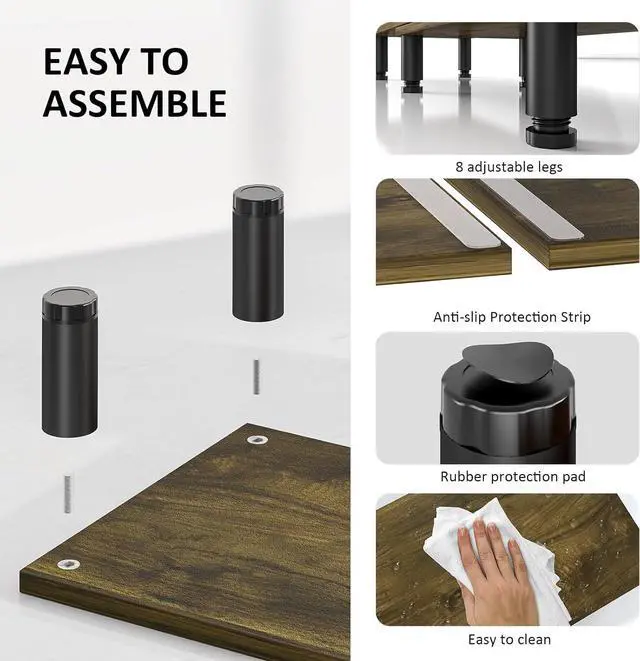 EASY TO ASSEMBLE

8 adjustable legs

Anti-slip Protection Strip

Rubber protection pad

Easy to clean