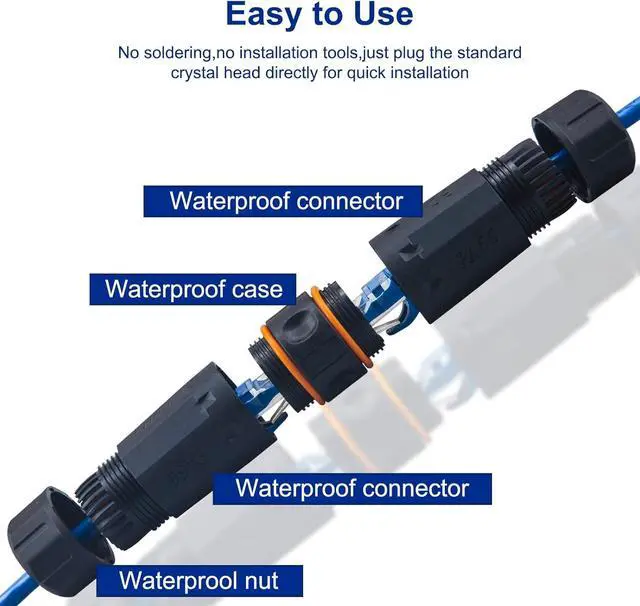 Easy to Use

No soldering,no installation tools,just plug the standard crystal head directly for quick installation

Waterproof connector

Waterproof case

Waterproof connector

Waterprool nut