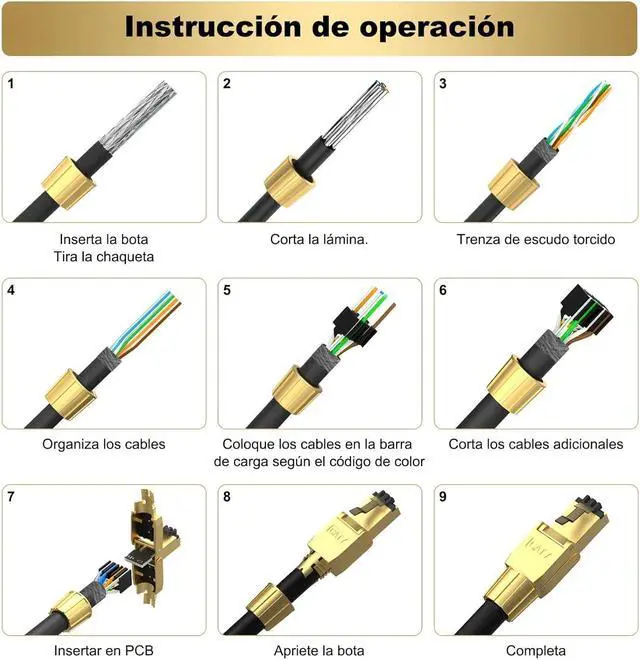 Instrucción de operación

1

Inserta la bota
Tira la chaqueta

2

Corta la lámina.

3

Trenza de escudo torcido

4

Organiza los cables

5

Coloque los cables en la barra de carga según el código de color

6

Corta los cables adicionales

7

Insertar en PCB

8

CAT7

Apriete la bota

9

CAT7

Completa