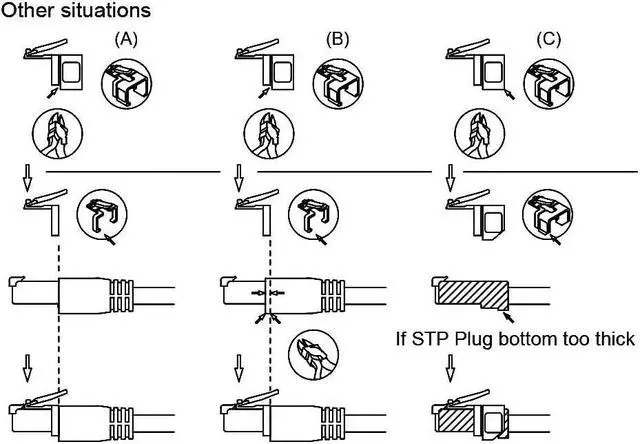 Other situations

(A)

(B)

(C)

If STP Plug bottom too thick