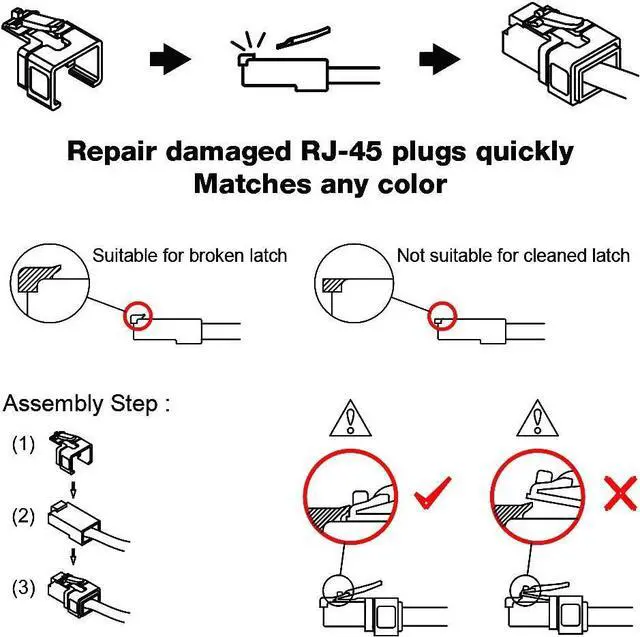 Repair damaged RJ-45 plugs quickly
Matches any color

Suitable for broken latch

Not suitable for cleaned latch

Assembly Step :

(1)

(2)

(3)