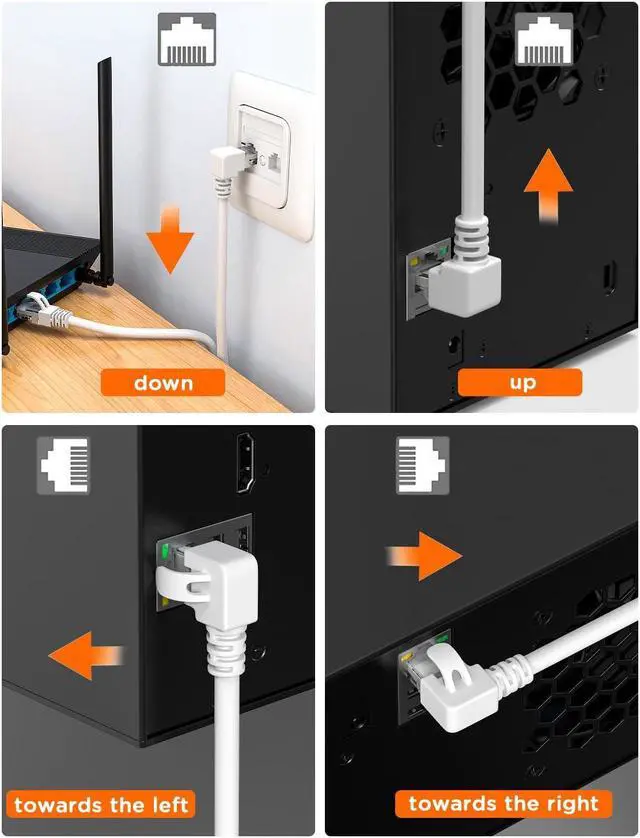 down

up

towards the left

towards the right