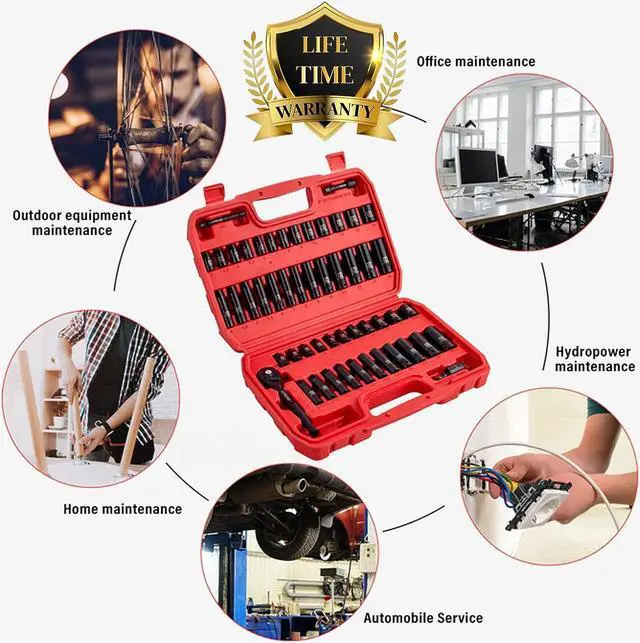 LIFE TIME WARRANTY

Office maintenance

Outdoor equipment maintenance

Hydropower maintenance

Home maintenance

Automobile Service