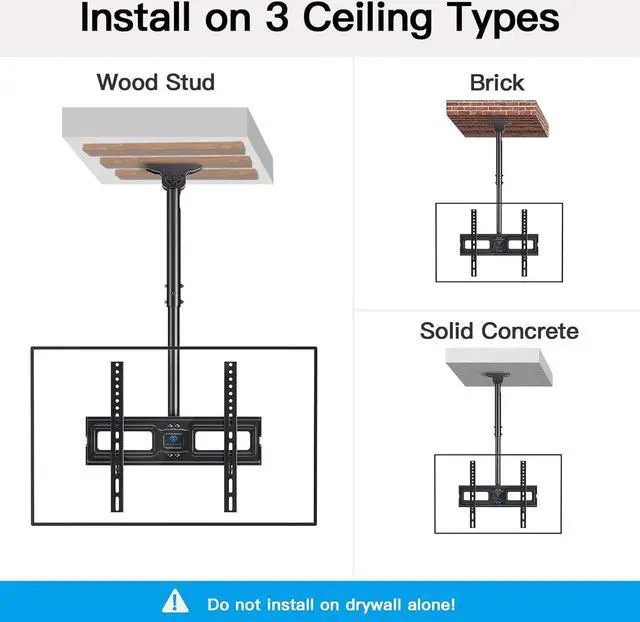 Install on 3 Ceiling Types

Wood Stud

Brick

Solid Concrete

Do not install on drywall alone!