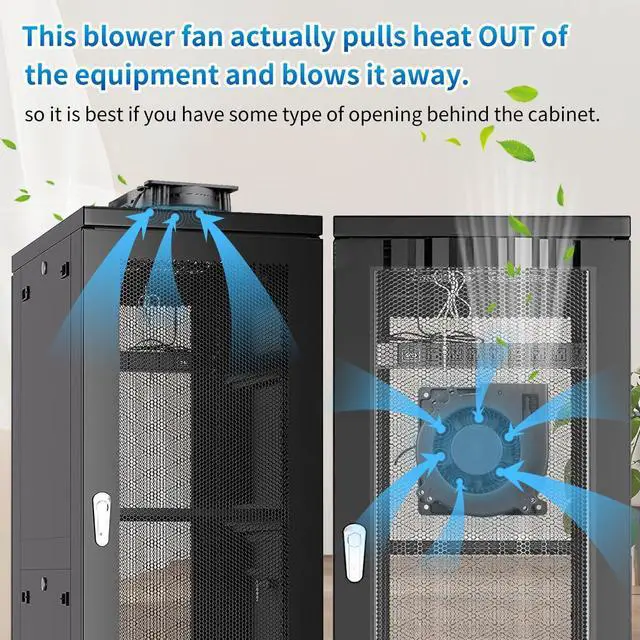 This blower fan actually pulls heat OUT of the equipment and blows it away.

so it is best if you have some type of opening behind the cabinet.