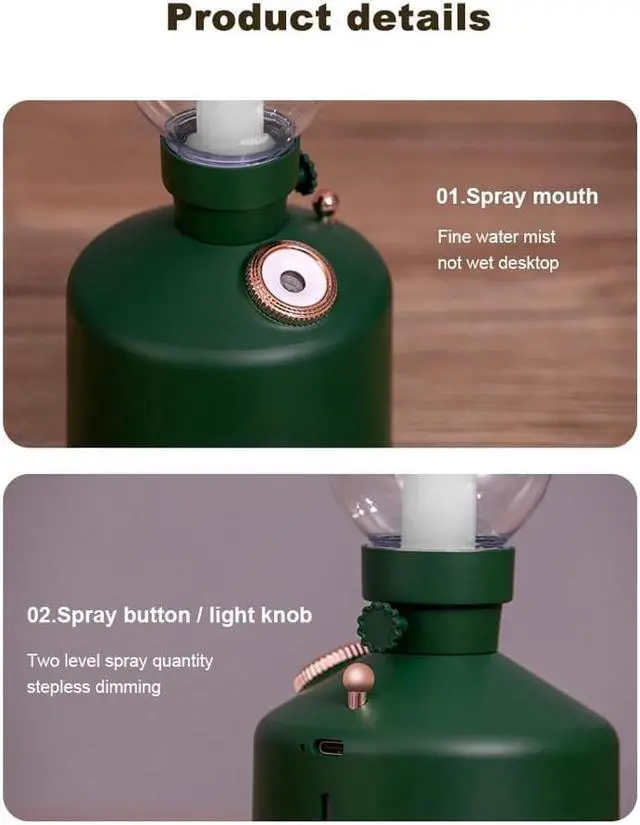 Product details

01.Spray mouth

Fine water mist not wet desktop

02.Spray button / light knob

Two level spray quantity stepless dimming