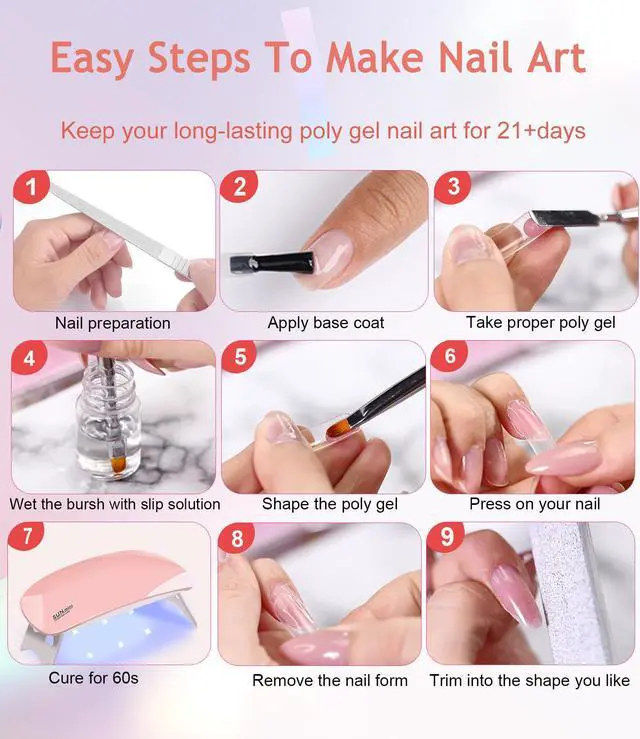 Easy Steps To Make Nail Art

Keep your long-lasting poly gel nail art for 21+days

1
Nail preparation

2
Apply base coat

3
Take proper poly gel

4
Wet the bursh with slip solution

5
Shape the poly gel

6
Press on your nail

7
SUN mini
Cure for 60s

8
Remove the nail form

9
Trim into the shape you like